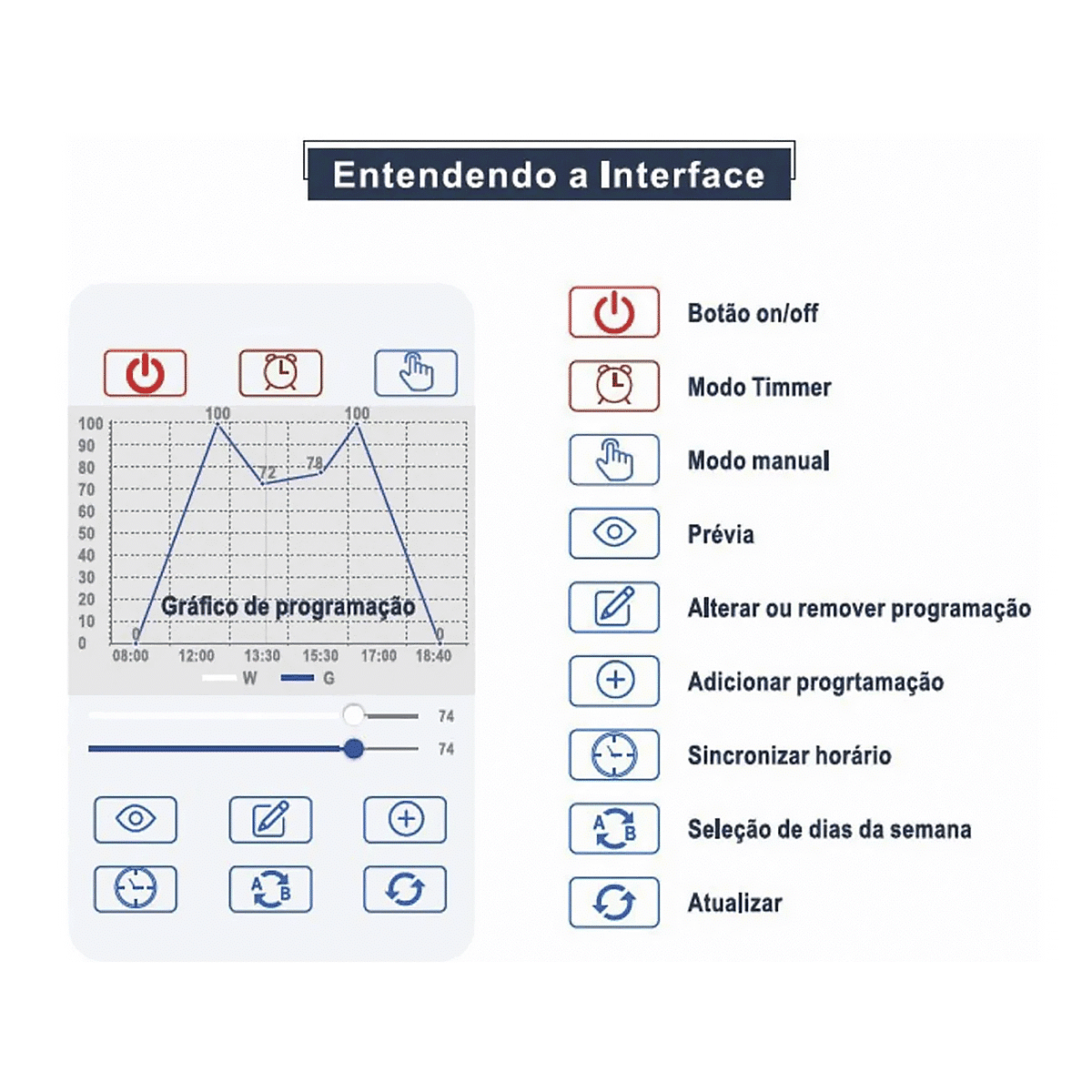 Entendendo a Interface

100
90
80
70
60
50
40
30
20
10
0

100 72 78 100 0 0

Gráfico de programação

08:00 12:00 13:30 15:30 17:00 18:40

W G

74
74

A B

Botão on/off

Modo Timmer

Modo manual

Prévia

Alterar ou remover programação

Adicionar progrtamação

Sincronizar horário

A B

Seleção de dias da semana

Atualizar